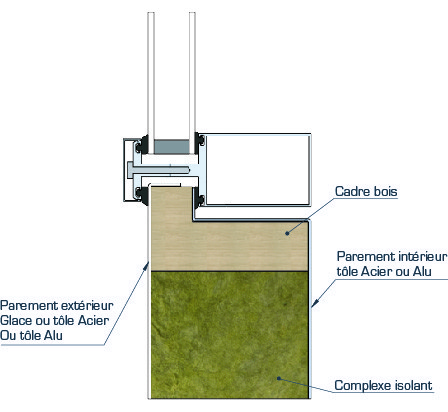 Cadre bois

Parement intérieur
tôle Acier ou Alu

Parement extérieur
Glace ou tôle Acier
Ou tôle Alu

Complexe isolant